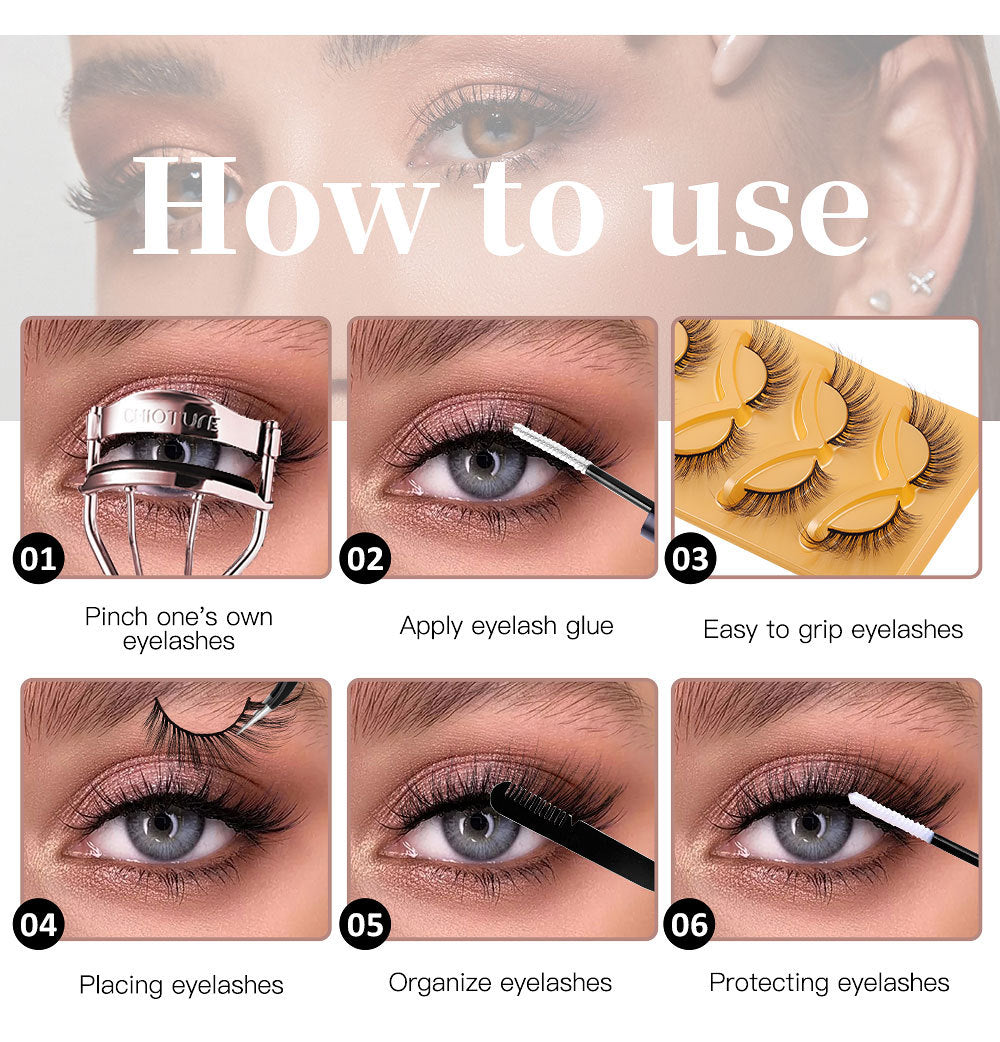 How to use

CHIOTURE

01

Pinch one's own eyelashes

02

Apply eyelash glue

03

Easy to grip eyelashes

04

Placing eyelashes

05

Organize eyelashes

06

Protecting eyelashes