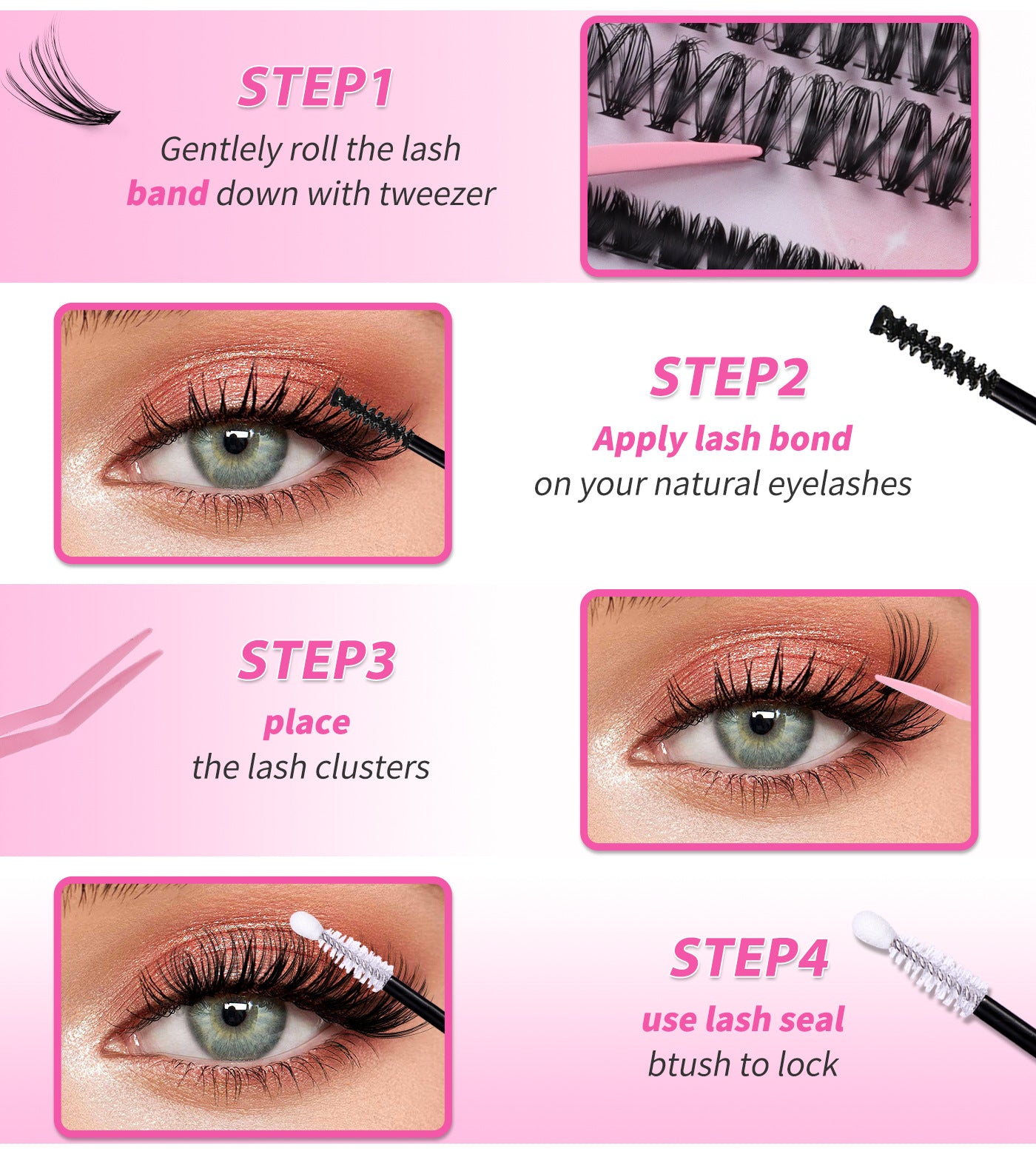 STEP1
Gentlely roll the lash band down with tweezer

STEP2
Apply lash bond
on your natural eyelashes

STEP3
place
the lash clusters

STEP4
use lash seal
btush to lock