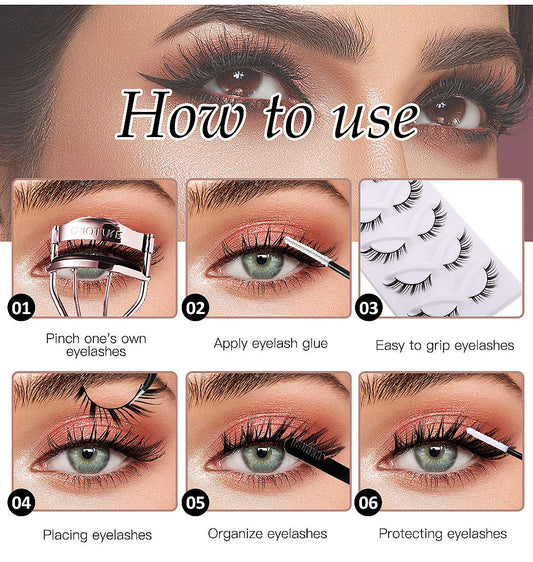 How to use

CHIOTURE

01
Pinch one's own eyelashes

02
Apply eyelash glue

03
Easy to grip eyelashes

04
Placing eyelashes

05
Organize eyelashes

06
Protecting eyelashes